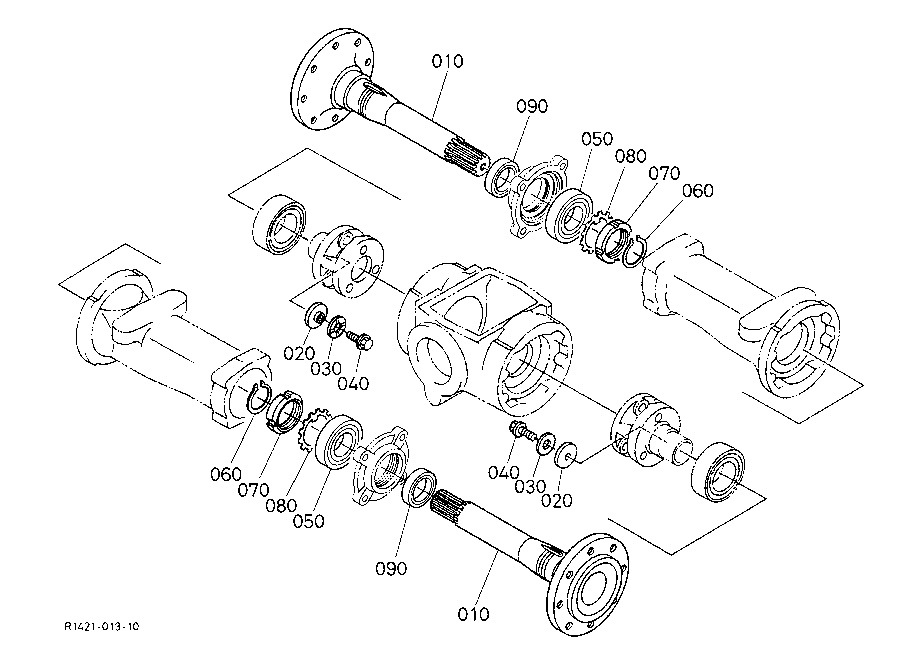 010
090
050
080
070
060
020
030
040
060
070
080
050
040
030
020
090
010
R1421-013-10